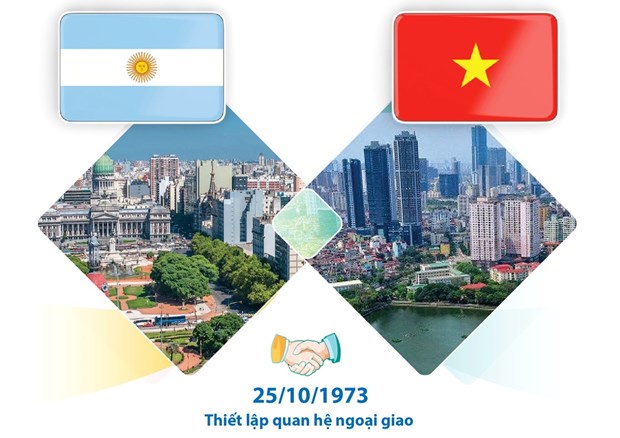 25/10/1973
Thiết lập quan hệ ngoại giao